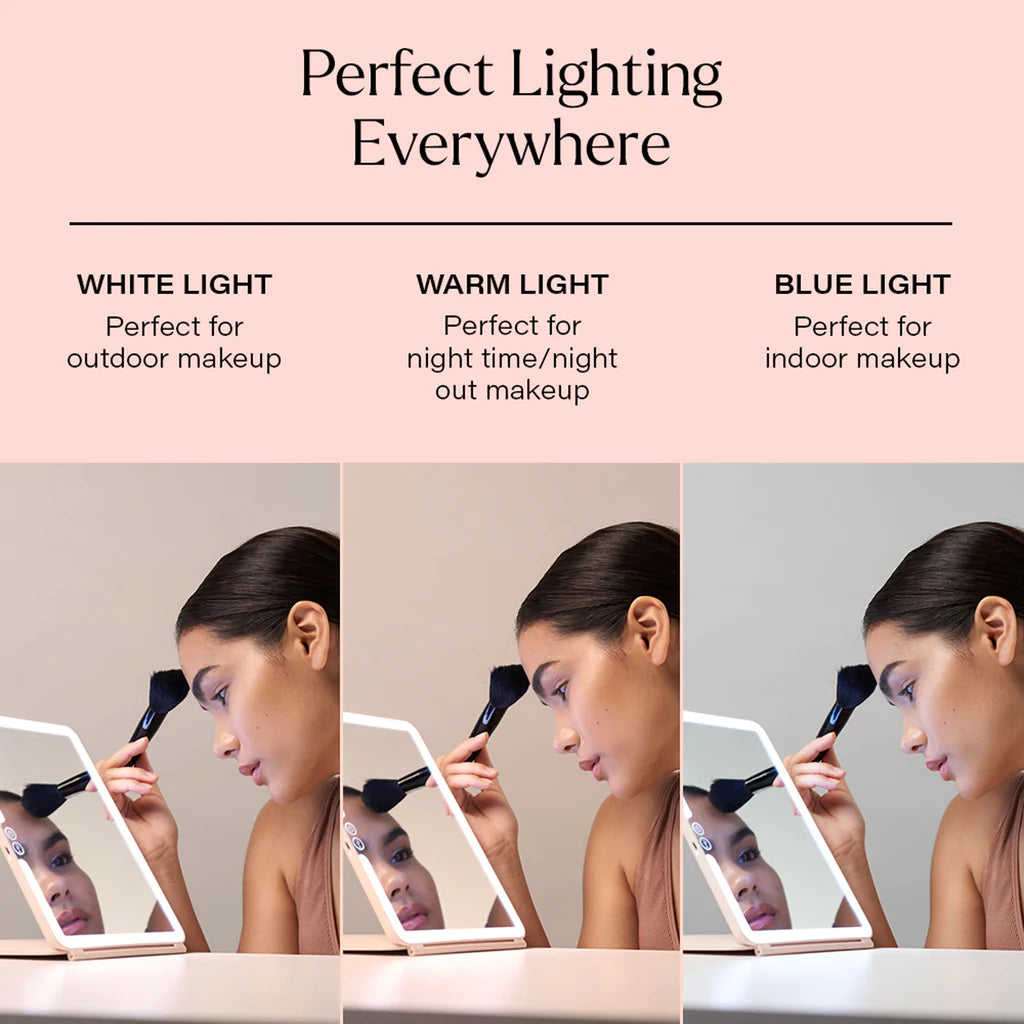 Perfect Lighting Everywhere

WHITE LIGHT
Perfect for outdoor makeup

WARM LIGHT
Perfect for night time/night out makeup

BLUE LIGHT
Perfect for indoor makeup