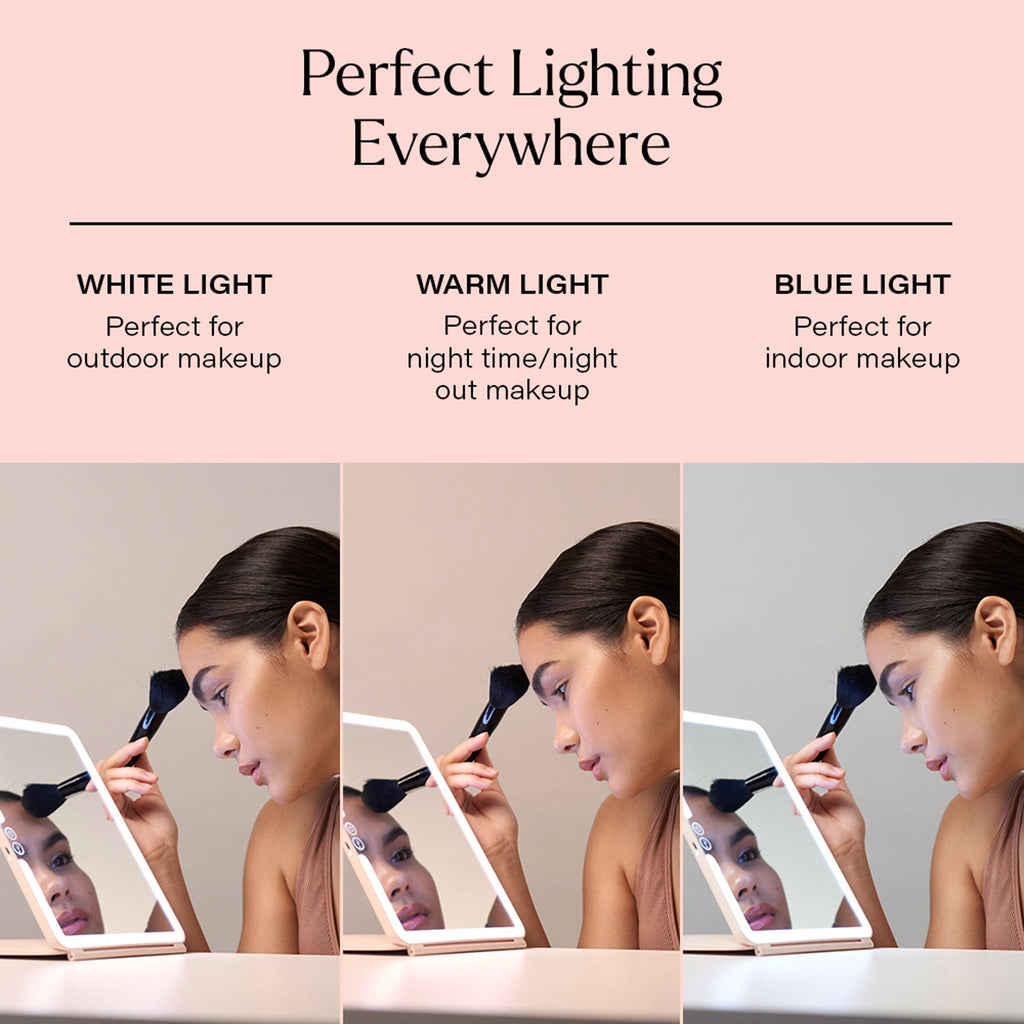 Perfect Lighting Everywhere

WHITE LIGHT
Perfect for outdoor makeup

WARM LIGHT
Perfect for night time/night out makeup

BLUE LIGHT
Perfect for indoor makeup