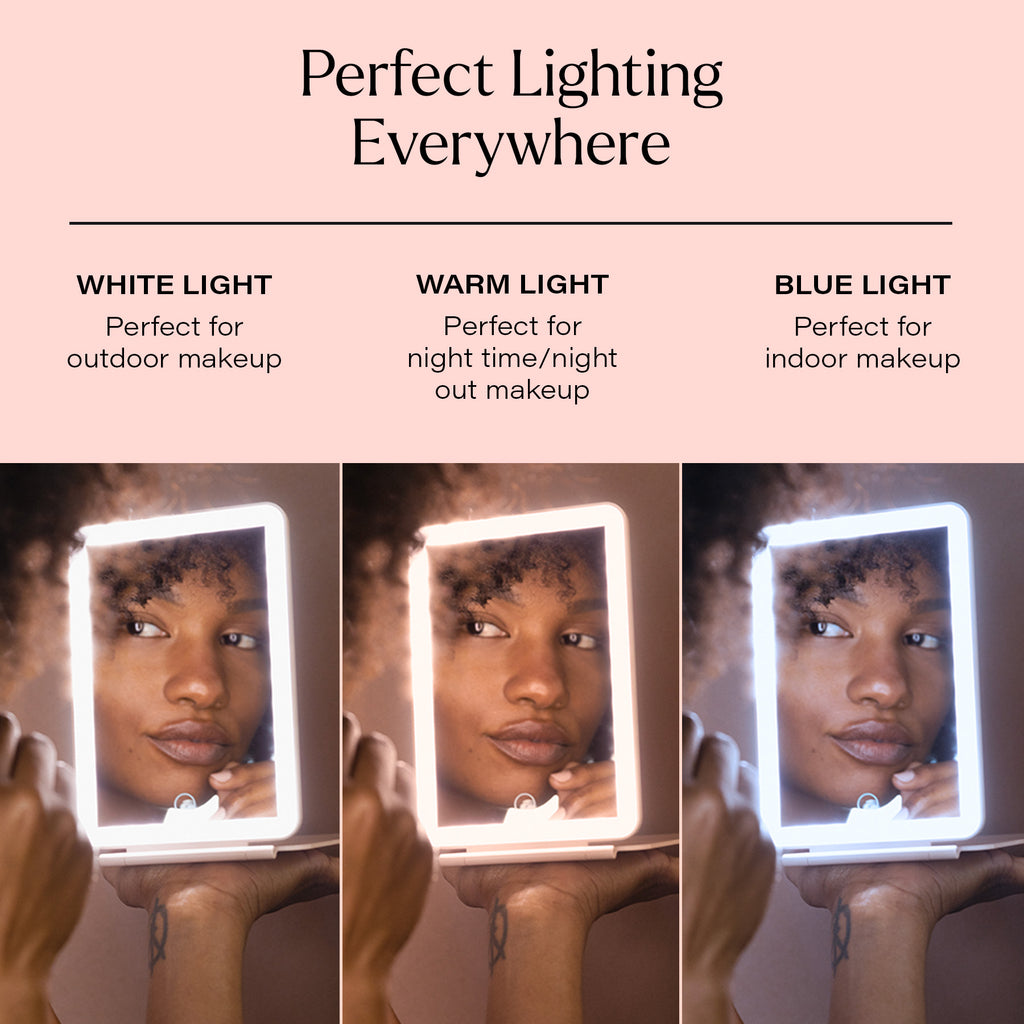 Perfect Lighting
Everywhere

WHITE LIGHT
Perfect for outdoor makeup

WARM LIGHT
Perfect for night time/night out makeup

BLUE LIGHT
Perfect for indoor makeup